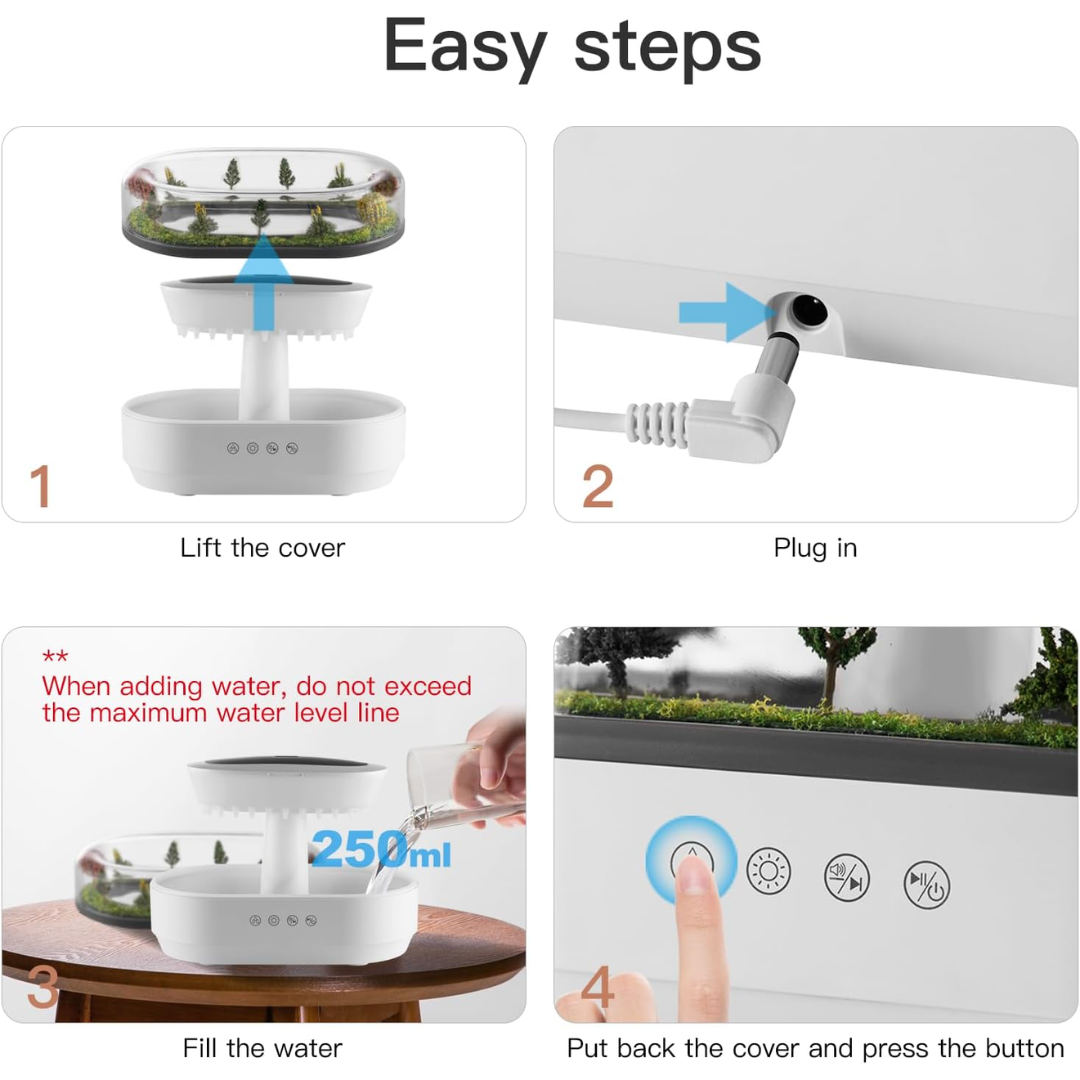 Easy steps

1

Lift the cover

2

Plug in

**
When adding water, do not exceed the maximum water level line

250ml

3

Fill the water

4

Put back the cover and press the button