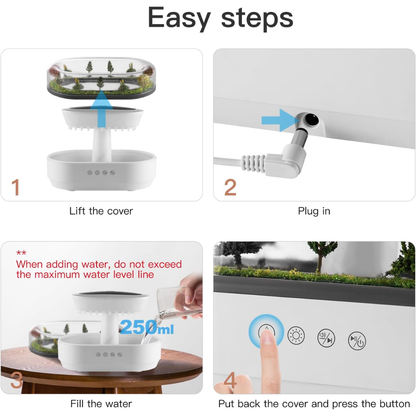 Easy steps

1

Lift the cover

2

Plug in

**
When adding water, do not exceed the maximum water level line

250ml

3

Fill the water

4

Put back the cover and press the button